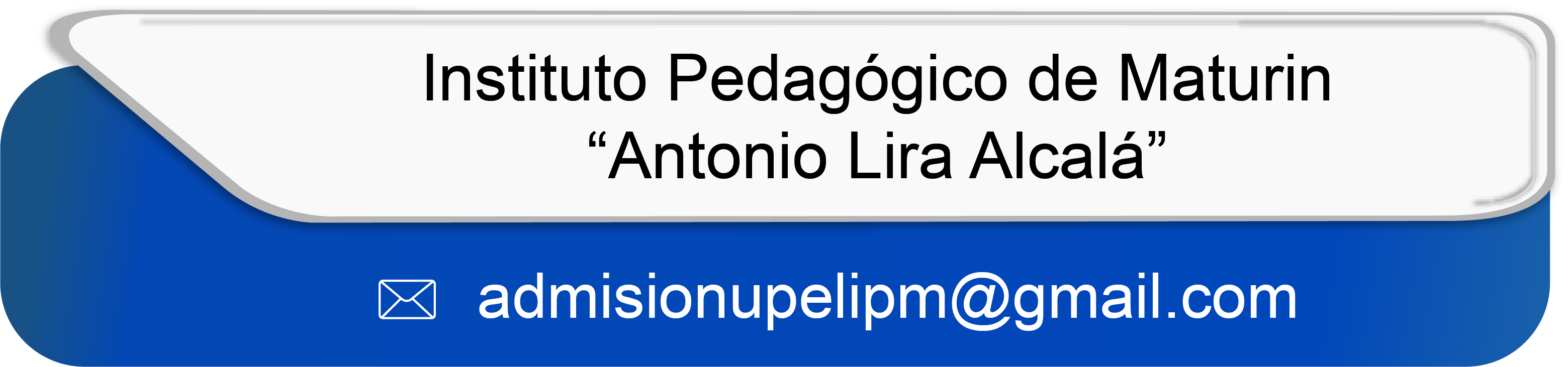 Instituto Pedagógico de Maturin
"Antonio Lira Alcalá"

admisionupelipm@gmail.com